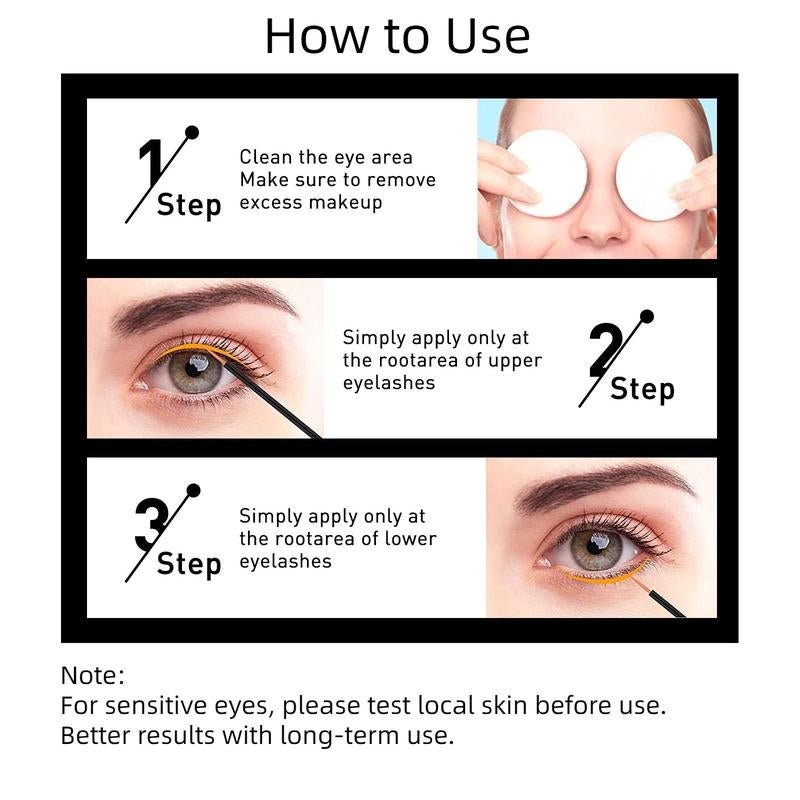 How to Use

1 Step

Clean the eye area
Make sure to remove excess makeup

Simply apply only at the rootarea of upper eyelashes

2 Step

3 Step

Simply apply only at the rootarea of lower eyelashes

Note:
For sensitive eyes, please test local skin before use.
Better results with long-term use.