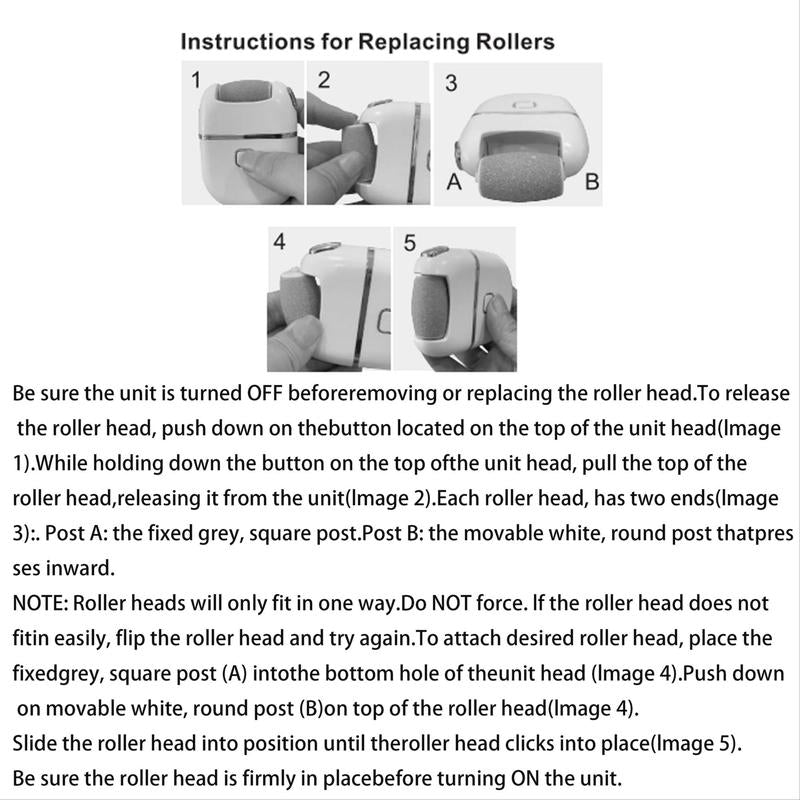 Instructions for Replacing Rollers

1

2

3

A

B

4

5

Be sure the unit is turned OFF beforeremoving or replacing the roller head.To release the roller head, push down on thebutton located on the top of the unit head(Image 1).While holding down the button on the top ofthe unit head, pull the top of the roller head,releasing it from the unit(Image 2).Each roller head, has two ends(Image 3):. Post A: the fixed grey, square post.Post B: the movable white, round post thatpres ses inward.
NOTE: Roller heads will only fit in one way.Do NOT force. If the roller head does not fitin easily, flip the roller head and try again.To attach desired roller head, place the fixedgrey, square post (A) intothe bottom hole of theunit head (Image 4).Push down on movable white, round post (B)on top of the roller head(Image 4).
Slide the roller head into position until theroller head clicks into place(Image 5).
Be sure the roller head is firmly in placebefore turning ON the unit.