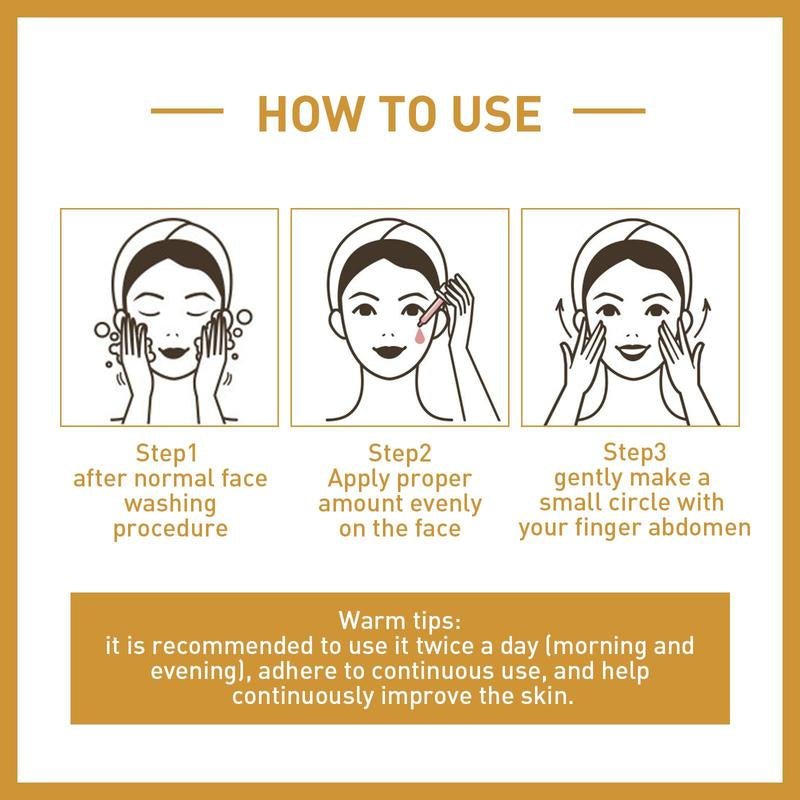 HOW TO USE

Step1
after normal face washing procedure

Step2
Apply proper amount evenly on the face

Step3
gently make a small circle with your finger abdomen

Warm tips:
it is recommended to use it twice a day (morning and evening), adhere to continuous use, and help continuously improve the skin.