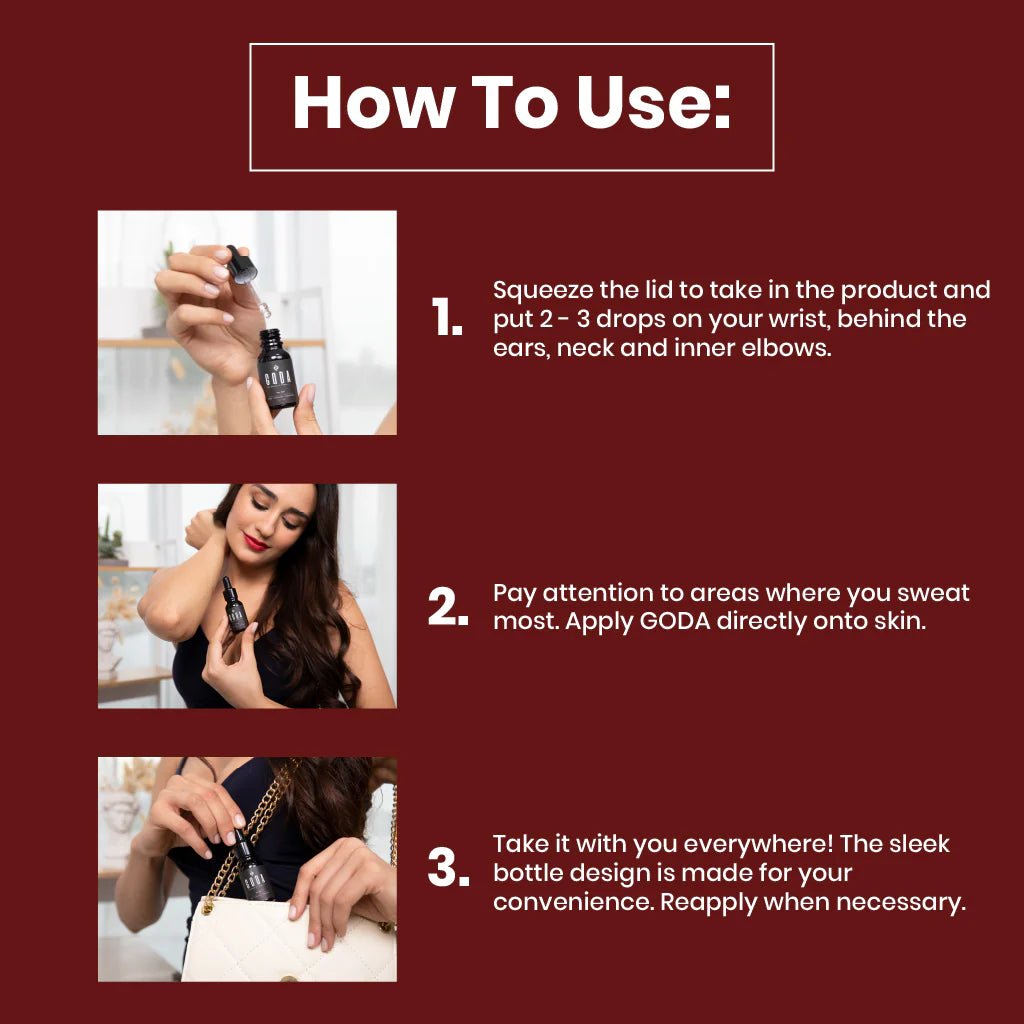 How To Use:

GODA

1. Squeeze the lid to take in the product and put 2 - 3 drops on your wrist, behind the ears, neck and inner elbows.

2. Pay attention to areas where you sweat most. Apply GODA directly onto skin.

GODA

3. Take it with you everywhere! The sleek bottle design is made for your convenience. Reapply when necessary.