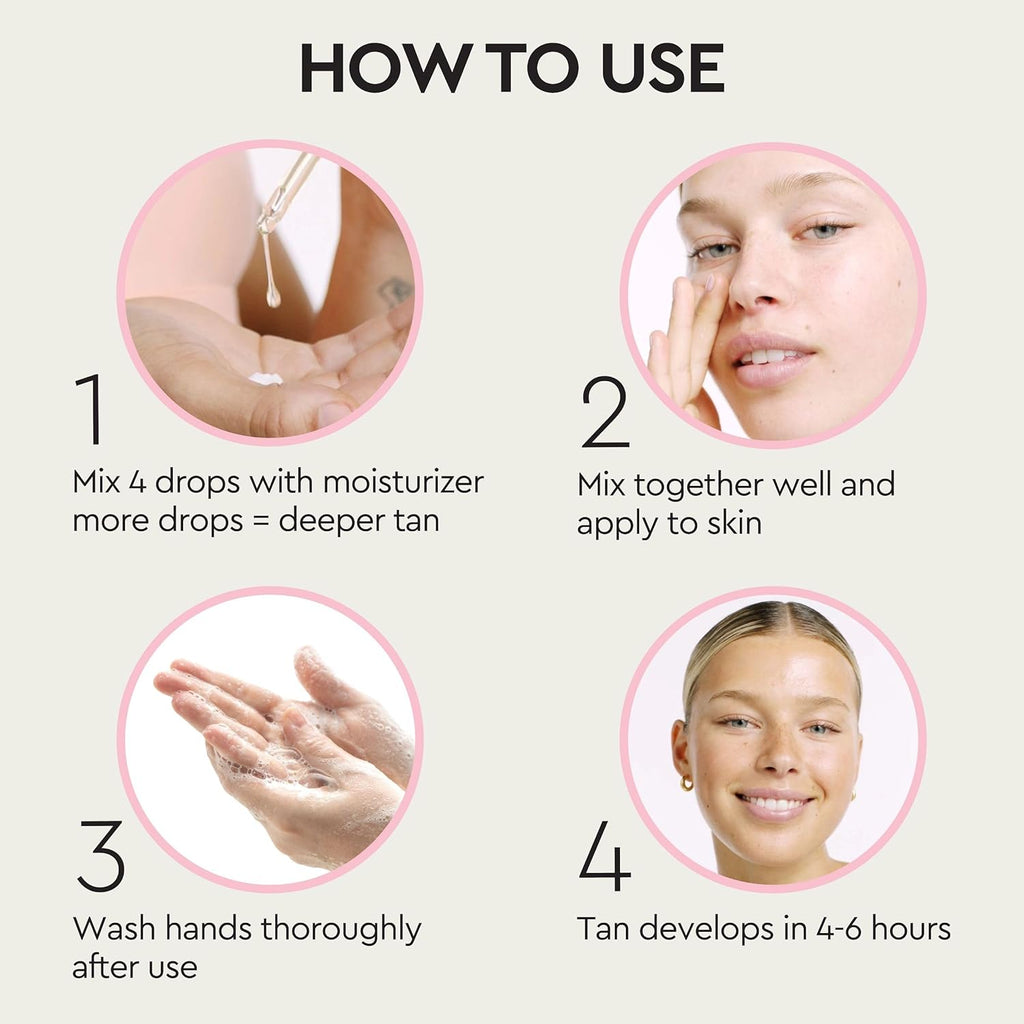 HOW TO USE

1
Mix 4 drops with moisturizer
more drops = deeper tan

2
Mix together well and
apply to skin

3
Wash hands thoroughly
after use

4
Tan develops in 4-6 hours