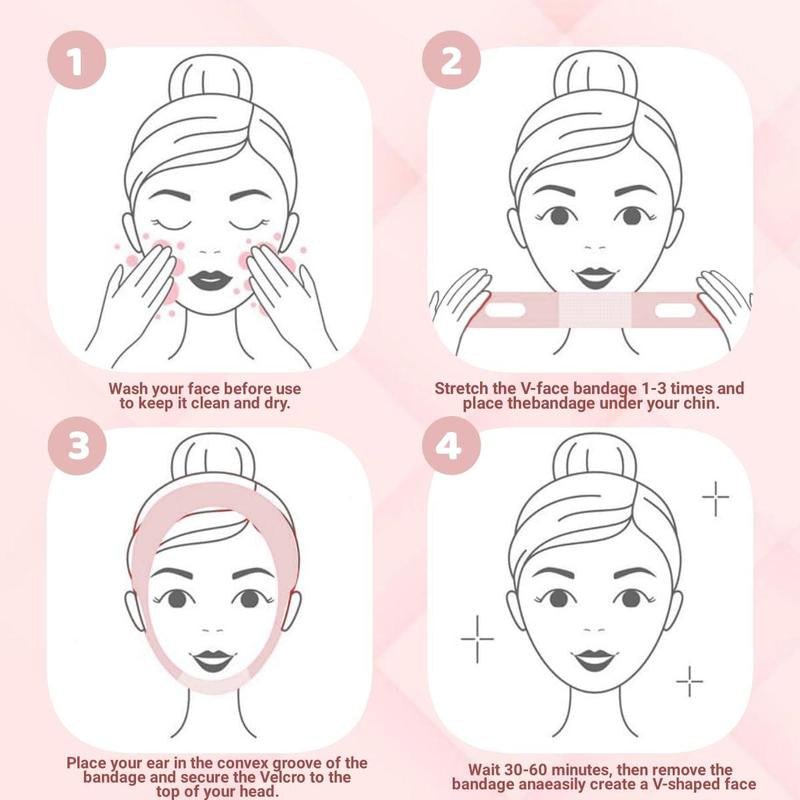 1

Wash your face before use to keep it clean and dry.

2

Stretch the V-face bandage 1-3 times and place thebandage under your chin.

3

Place your ear in the convex groove of the bandage and secure the Velcro to the top of your head.

4

Wait 30-60 minutes, then remove the bandage anaeasily create a V-shaped face